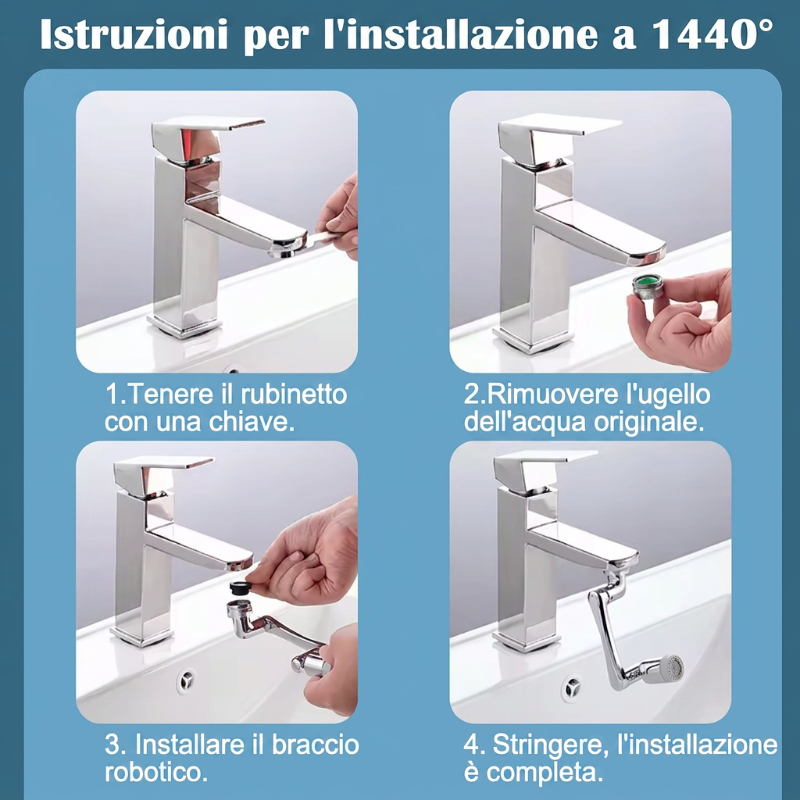 Istruzioni per l'installazione a 1440°

1.Tenere il rubinetto con una chiave.

2.Rimuovere l'ugello dell'acqua originale.

3. Installare il braccio robotico.

4. Stringere, l'installazione è completa.