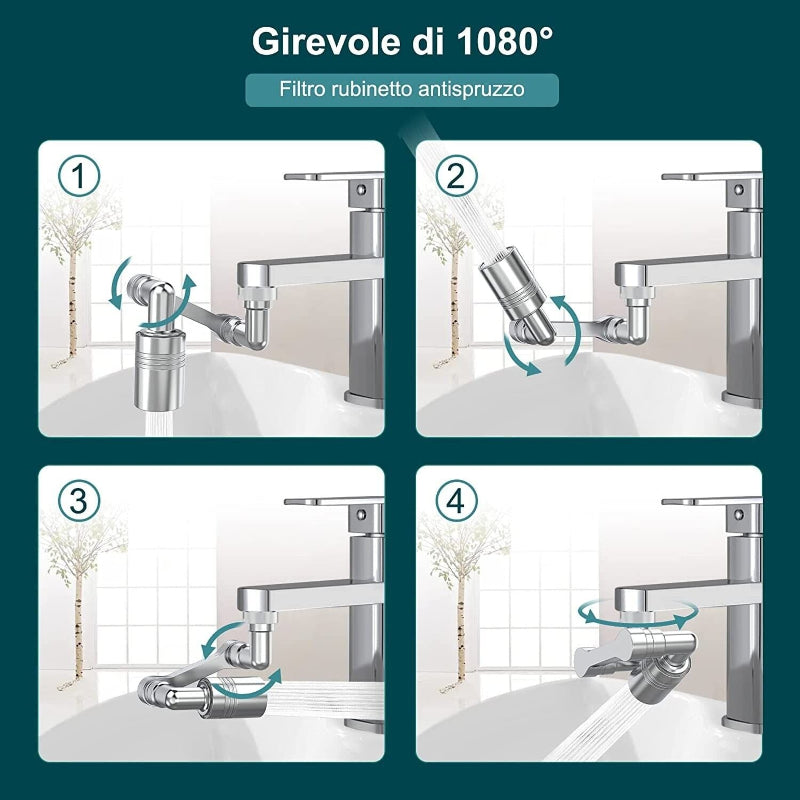 Girevole di 1080°

Filtro rubinetto antispruzzo

1

2

3

4